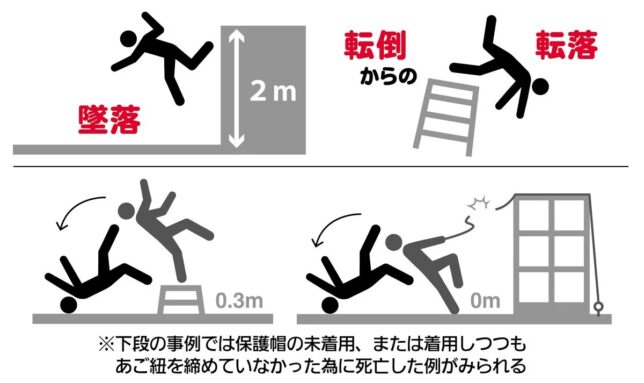 墜落

2 m

転倒
からの
転落

0.3m

0m

※下段の事例では保護帽の未着用、または着用しつつもあご紐を締めていなかった為に死亡した例がみられる